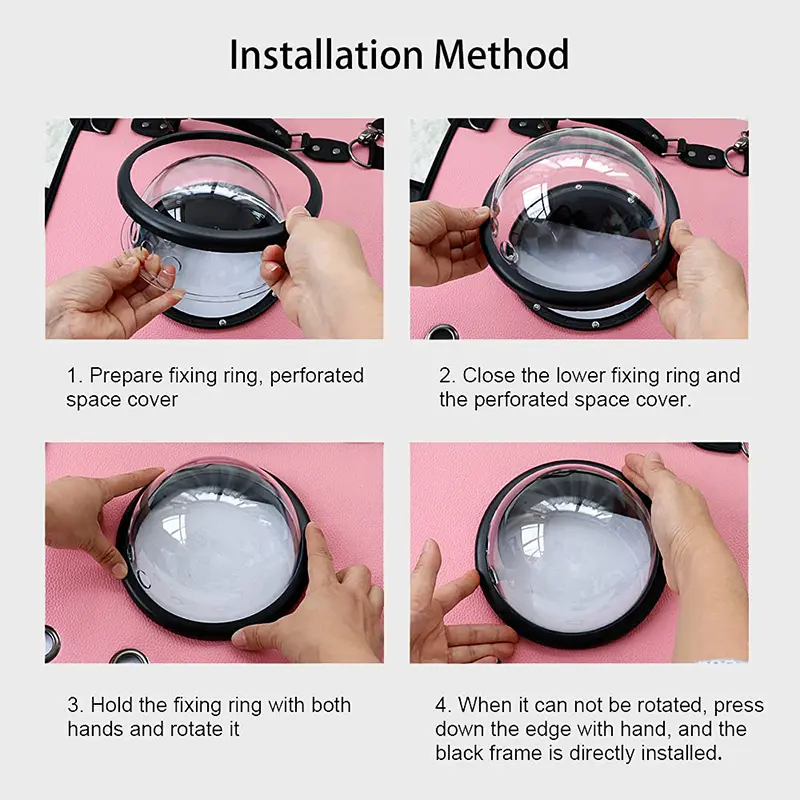 Installation Method

1. Prepare fixing ring, perforated space cover

2. Close the lower fixing ring and the perforated space cover.

3. Hold the fixing ring with both hands and rotate it

4. When it can not be rotated, press down the edge with hand, and the black frame is directly installed.